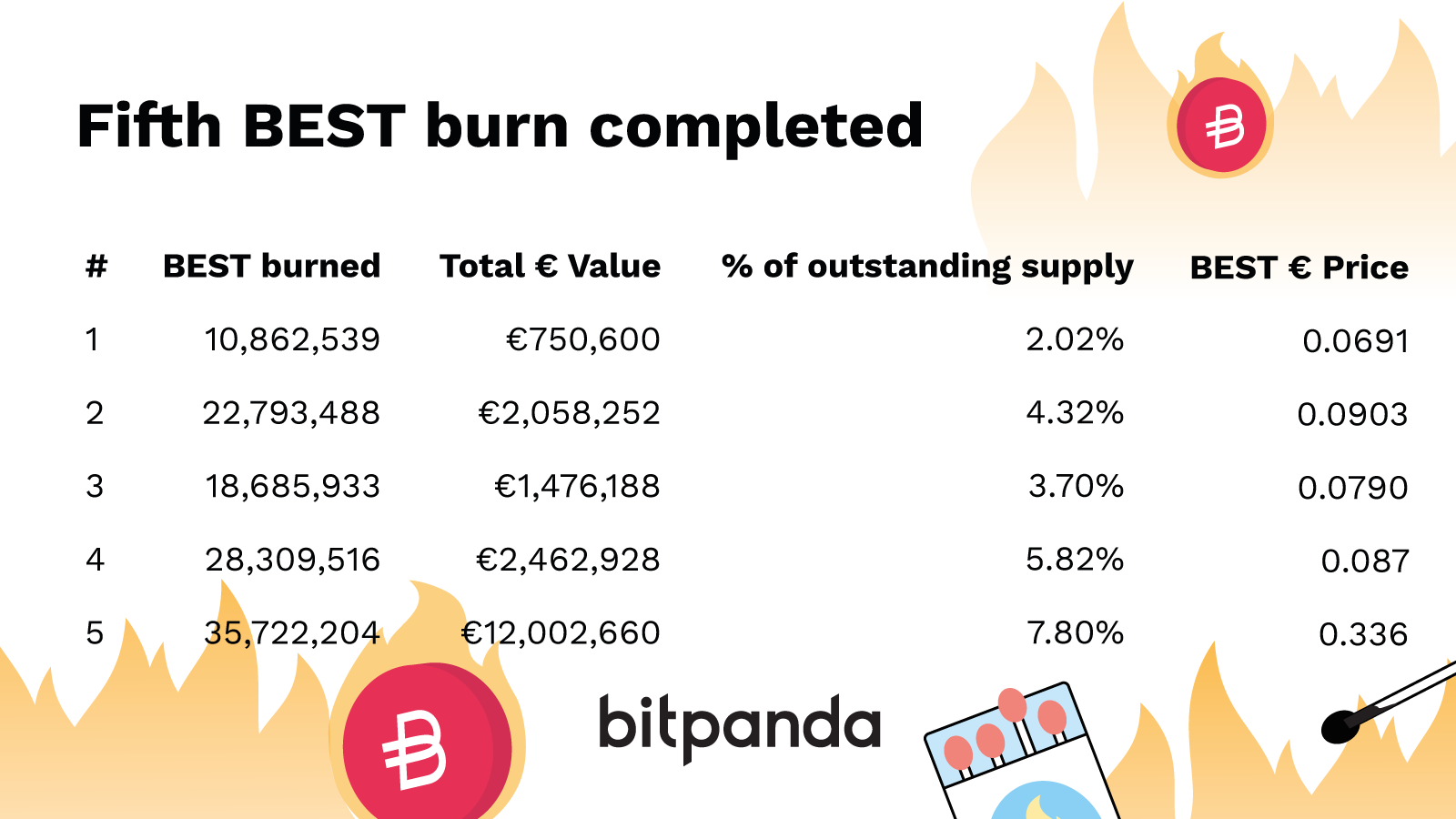 Fifth BEST burn completed

| # | BEST burned | Total € Value | % of outstanding supply | BEST € Price |
|---|---|---|---|---|
| 1 | 10,862,539 | €750,600 | 2.02% | 0.0691 |
| 2 | 22,793,488 | €2,058,252 | 4.32% | 0.0903 |
| 3 | 18,685,933 | €1,476,188 | 3.70% | 0.0790 |
| 4 | 28,309,516 | €2,462,928 | 5.82% | 0.087 |
| 5 | 35,722,204 | €12,002,660 | 7.80% | 0.336 |

bitpanda