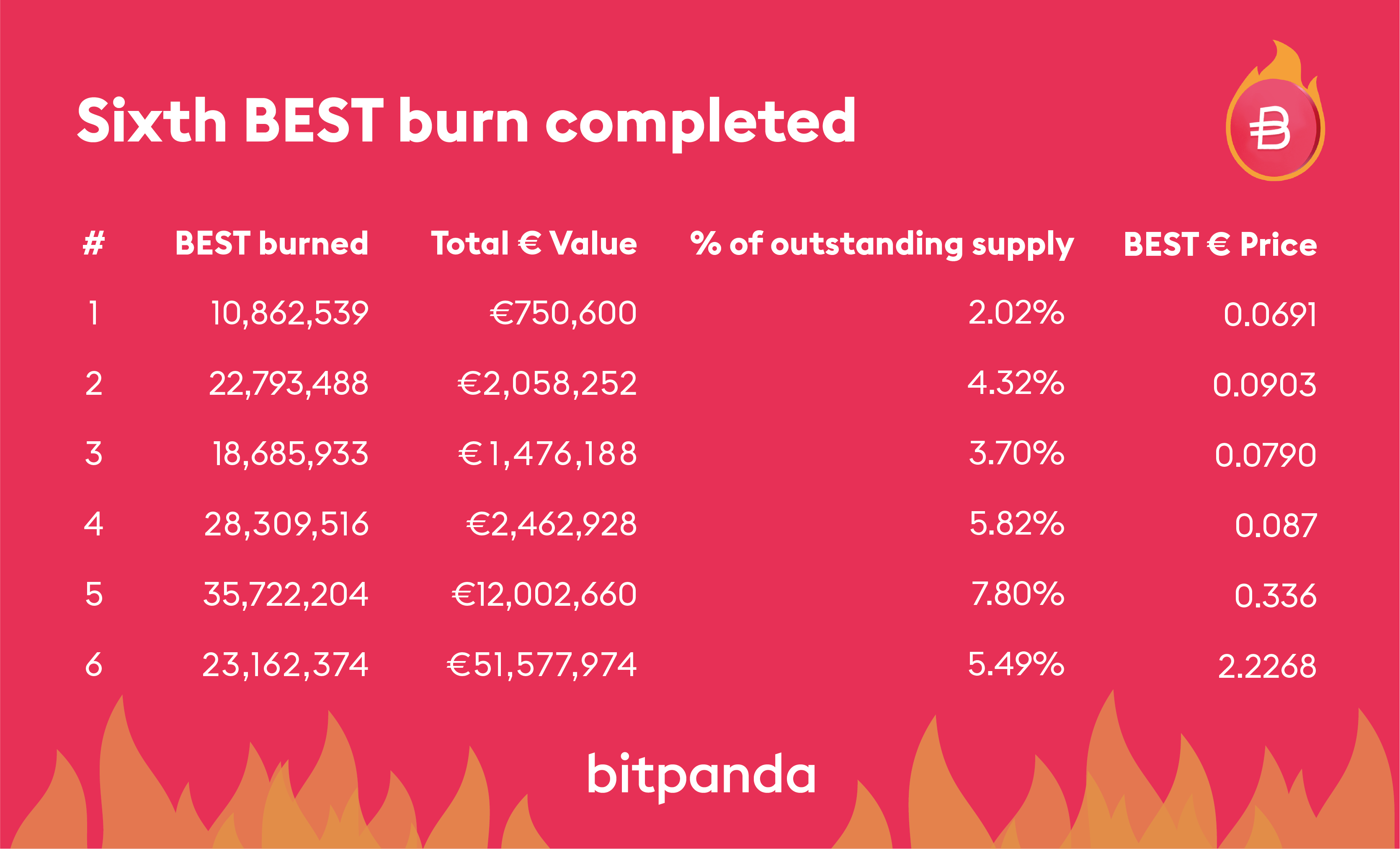 Sixth BEST burn completed

| # | BEST burned | Total € Value | % of outstanding supply | BEST € Price |
|---|---|---|---|---|
| 1 | 10,862,539 | €750,600 | 2.02% | 0.0691 |
| 2 | 22,793,488 | €2,058,252 | 4.32% | 0.0903 |
| 3 | 18,685,933 | €1,476,188 | 3.70% | 0.0790 |
| 4 | 28,309,516 | €2,462,928 | 5.82% | 0.087 |
| 5 | 35,722,204 | €12,002,660 | 7.80% | 0.336 |
| 6 | 23,162,374 | €51,577,974 | 5.49% | 2.2268 |

bitpanda