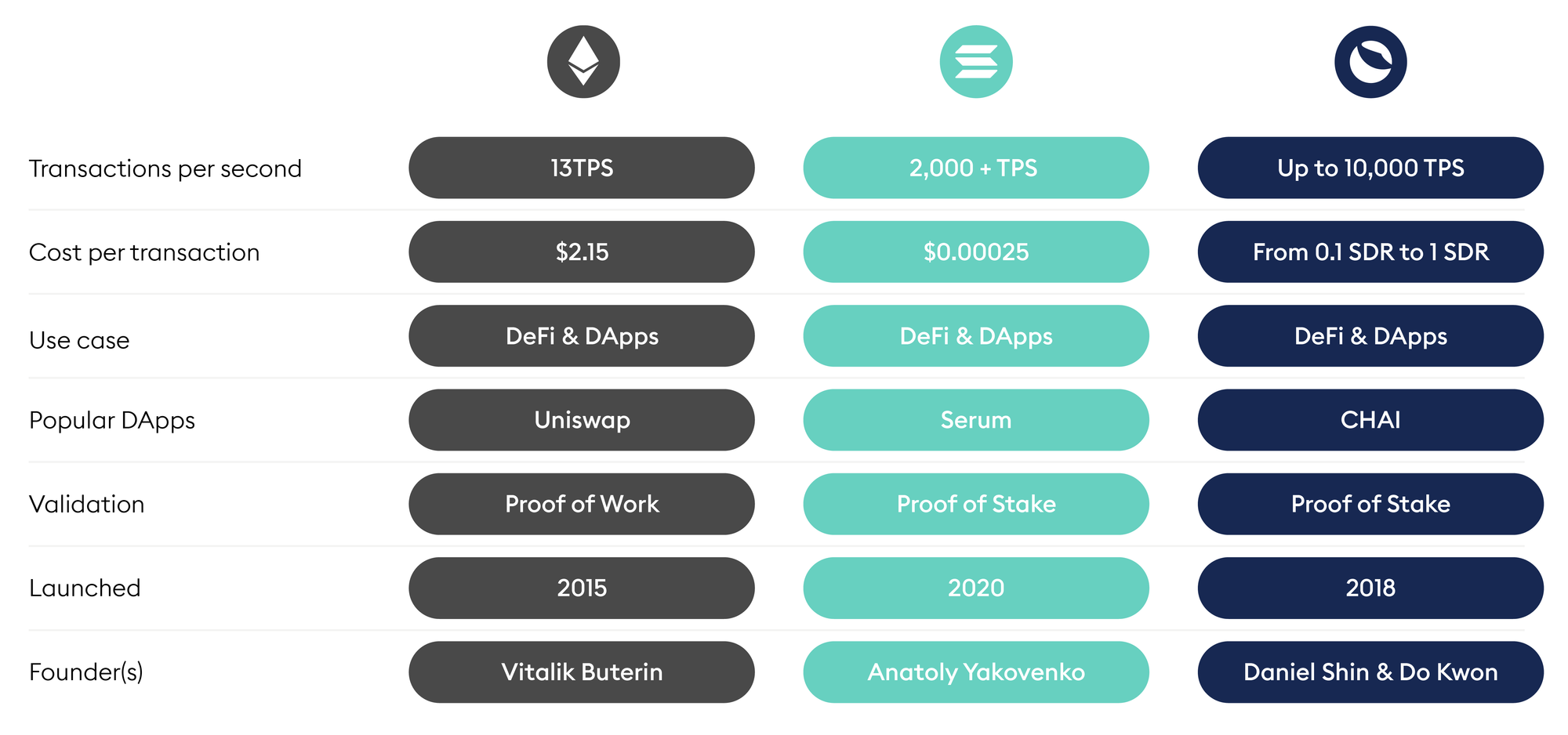 | | | | |
|---|---|---|---|
| Transactions per second | 13TPS | 2,000 + TPS | Up to 10,000 TPS |
| Cost per transaction | \$2.15 | \$0.00025 | From 0.1 SDR to 1 SDR |
| Use case | DeFi & DApps | DeFi & DApps | DeFi & DApps |
| Popular DApps | Uniswap | Serum | CHAI |
| Validation | Proof of Work | Proof of Stake | Proof of Stake |
| Launched | 2015 | 2020 | 2018 |
| Founder(s) | Vitalik Buterin | Anatoly Yakovenko | Daniel Shin & Do Kwon |