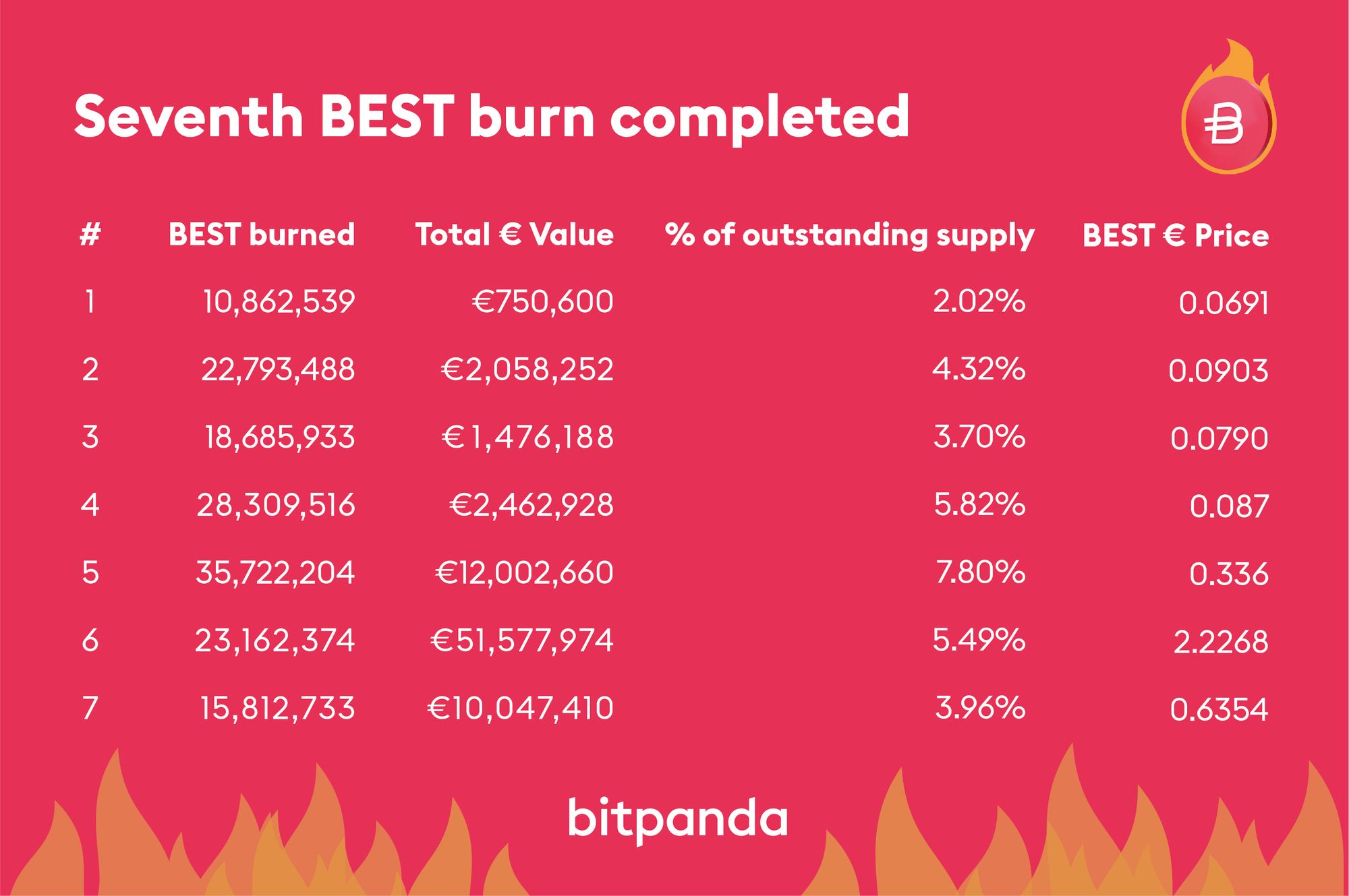 Seventh BEST burn completed

| # | BEST burned | Total € Value | % of outstanding supply | BEST € Price |
|---|---|---|---|---|
| 1 | 10,862,539 | €750,600 | 2.02% | 0.0691 |
| 2 | 22,793,488 | €2,058,252 | 4.32% | 0.0903 |
| 3 | 18,685,933 | €1,476,188 | 3.70% | 0.0790 |
| 4 | 28,309,516 | €2,462,928 | 5.82% | 0.087 |
| 5 | 35,722,204 | €12,002,660 | 7.80% | 0.336 |
| 6 | 23,162,374 | €51,577,974 | 5.49% | 2.2268 |
| 7 | 15,812,733 | €10,047,410 | 3.96% | 0.6354 |

bitpanda