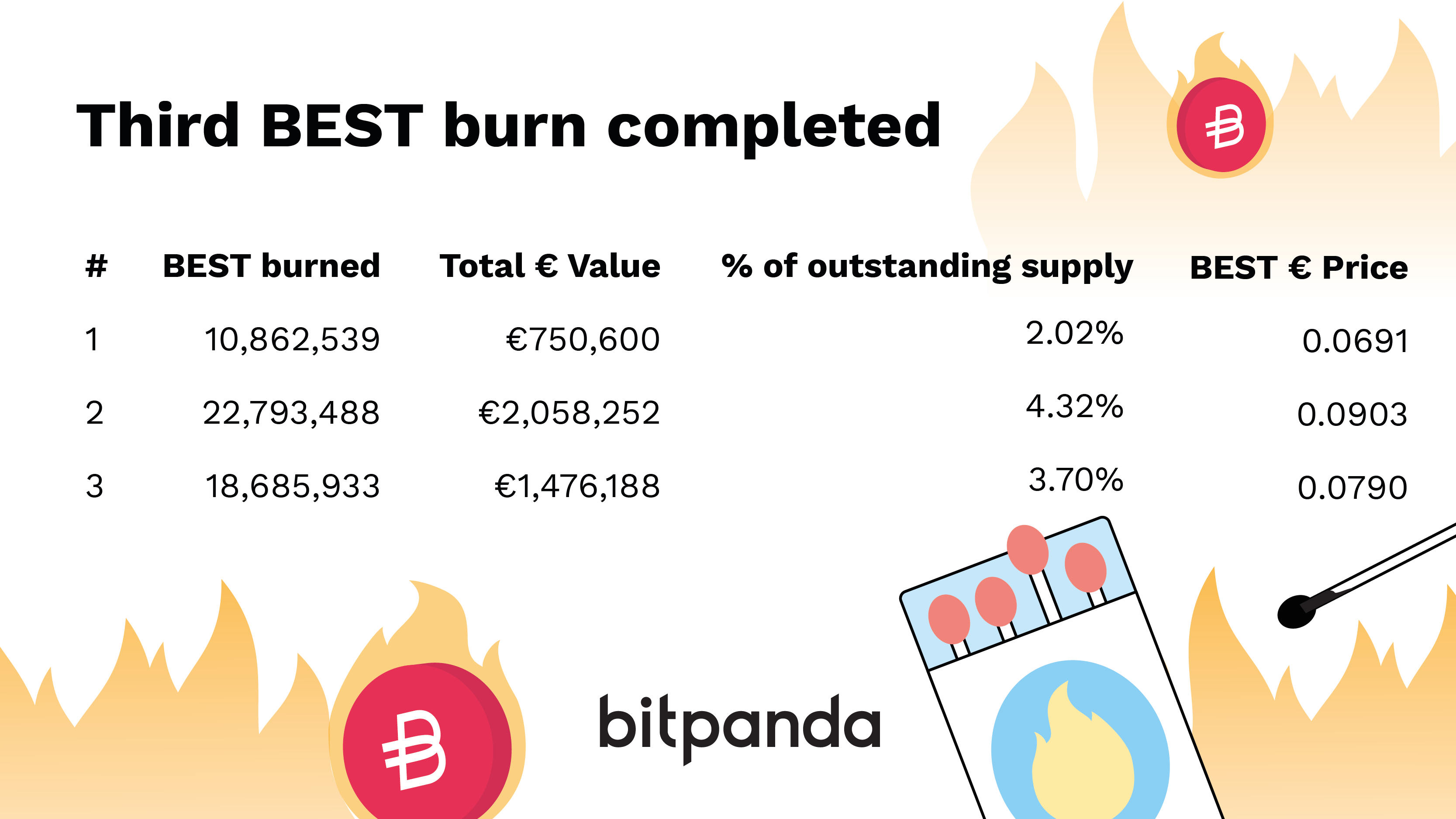 Third BEST burn completed

| # | BEST burned | Total € Value | % of outstanding supply | BEST € Price |
|---|---|---|---|---|
| 1 | 10,862,539 | €750,600 | 2.02% | 0.0691 |
| 2 | 22,793,488 | €2,058,252 | 4.32% | 0.0903 |
| 3 | 18,685,933 | €1,476,188 | 3.70% | 0.0790 |

bitpanda