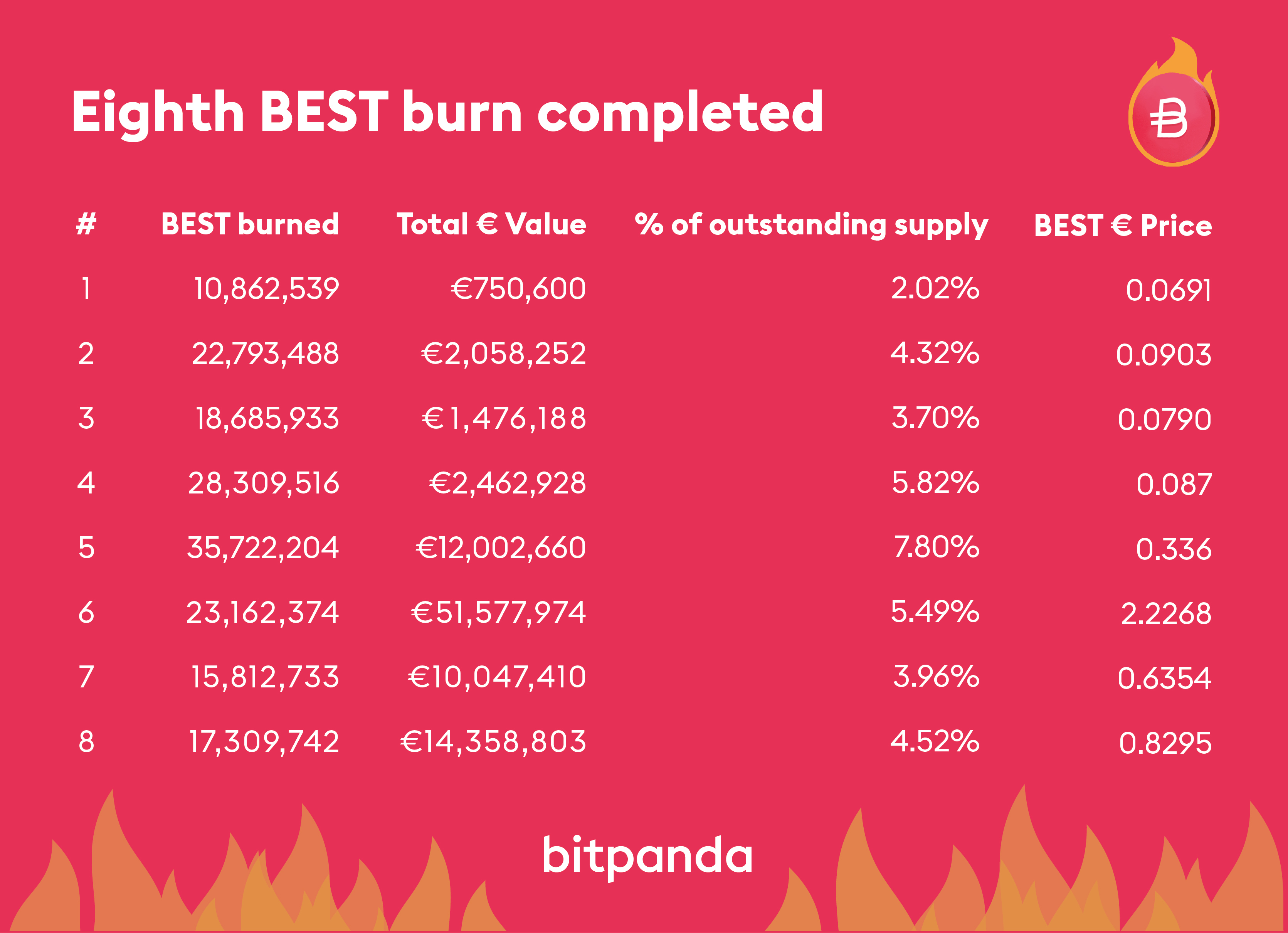 Eighth BEST burn completed

| # | BEST burned | Total € Value | % of outstanding supply | BEST € Price |
|---|---|---|---|---|
| 1 | 10,862,539 | €750,600 | 2.02% | 0.0691 |
| 2 | 22,793,488 | €2,058,252 | 4.32% | 0.0903 |
| 3 | 18,685,933 | €1,476,188 | 3.70% | 0.0790 |
| 4 | 28,309,516 | €2,462,928 | 5.82% | 0.087 |
| 5 | 35,722,204 | €12,002,660 | 7.80% | 0.336 |
| 6 | 23,162,374 | €51,577,974 | 5.49% | 2.2268 |
| 7 | 15,812,733 | €10,047,410 | 3.96% | 0.6354 |
| 8 | 17,309,742 | €14,358,803 | 4.52% | 0.8295 |

bitpanda