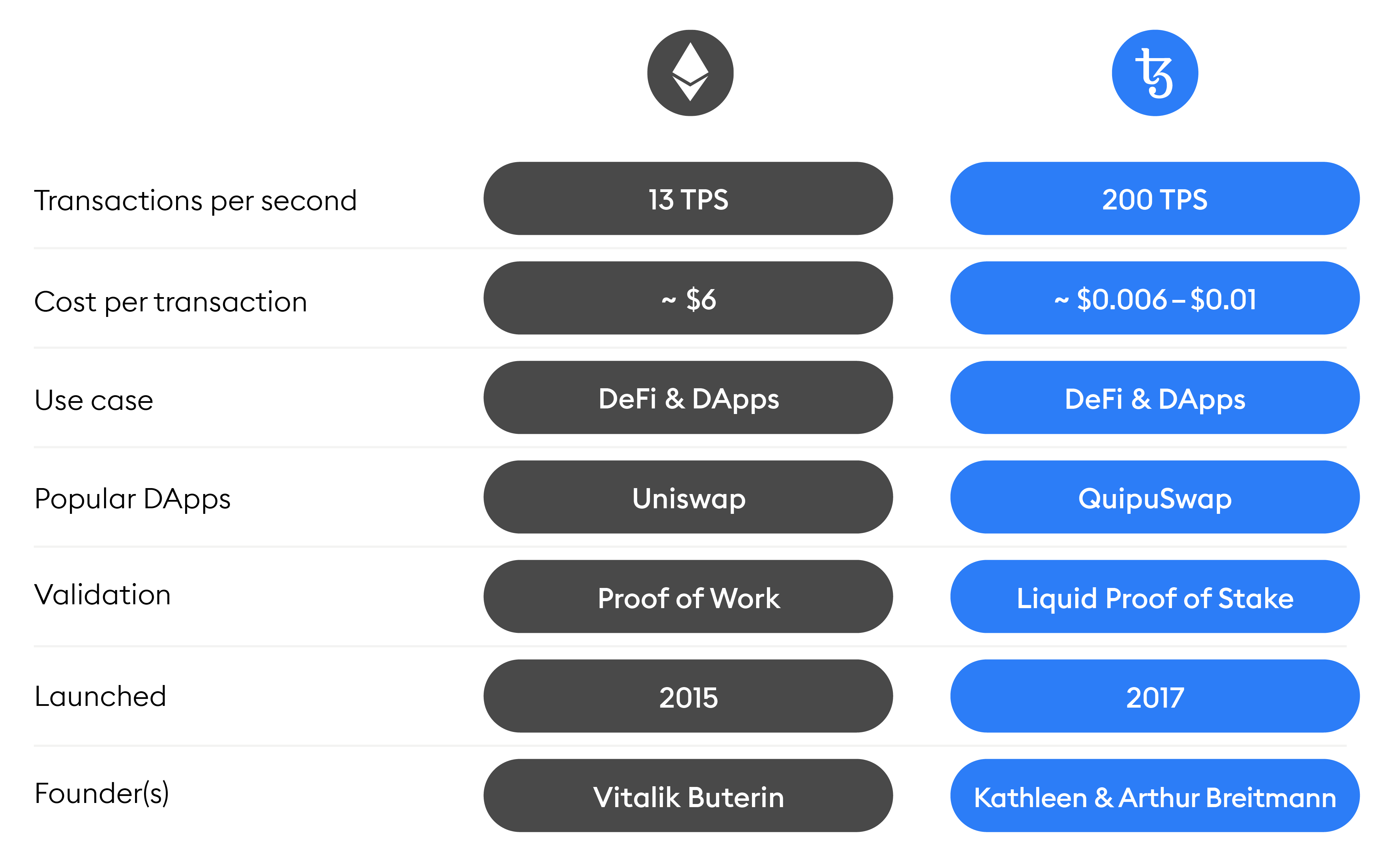 | | | |
|---|---|---|
| Transactions per second | 13 TPS | 200 TPS |
| Cost per transaction | ~ \$6 | ~ \$0.006 – \$0.01 |
| Use case | DeFi & DApps | DeFi & DApps |
| Popular DApps | Uniswap | QuipuSwap |
| Validation | Proof of Work | Liquid Proof of Stake |
| Launched | 2015 | 2017 |
| Founder(s) | Vitalik Buterin | Kathleen & Arthur Breitmann |